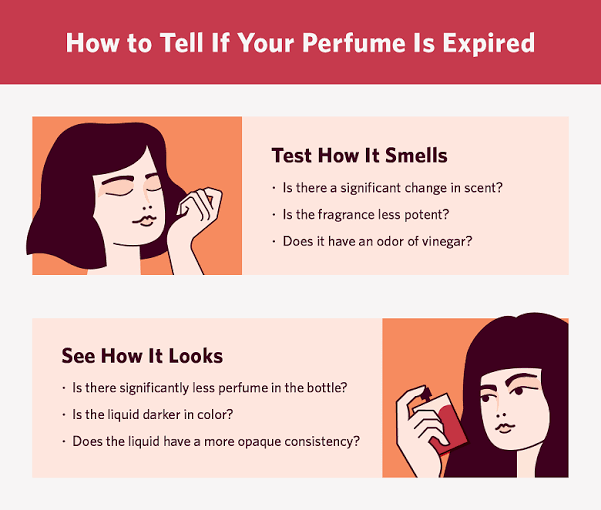 How to Tell If Your Perfume Is Expired

Test How It Smells

· Is there a significant change in scent?

· Is the fragrance less potent?

· Does it have an odor of vinegar?

See How It Looks

· Is there significantly less perfume in the bottle?

· Is the liquid darker in color?

· Does the liquid have a more opaque consistency?