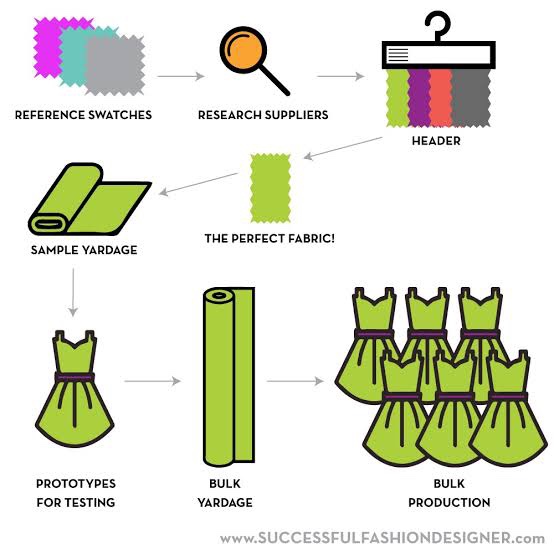 REFERENCE SWATCHES

RESEARCH SUPPLIERS

HEADER

THE PERFECT FABRIC!

SAMPLE YARDAGE

PROTOTYPES FOR TESTING

BULK YARDAGE

BULK PRODUCTION

www.SUCCESSFULFASHIONDESIGNER.com